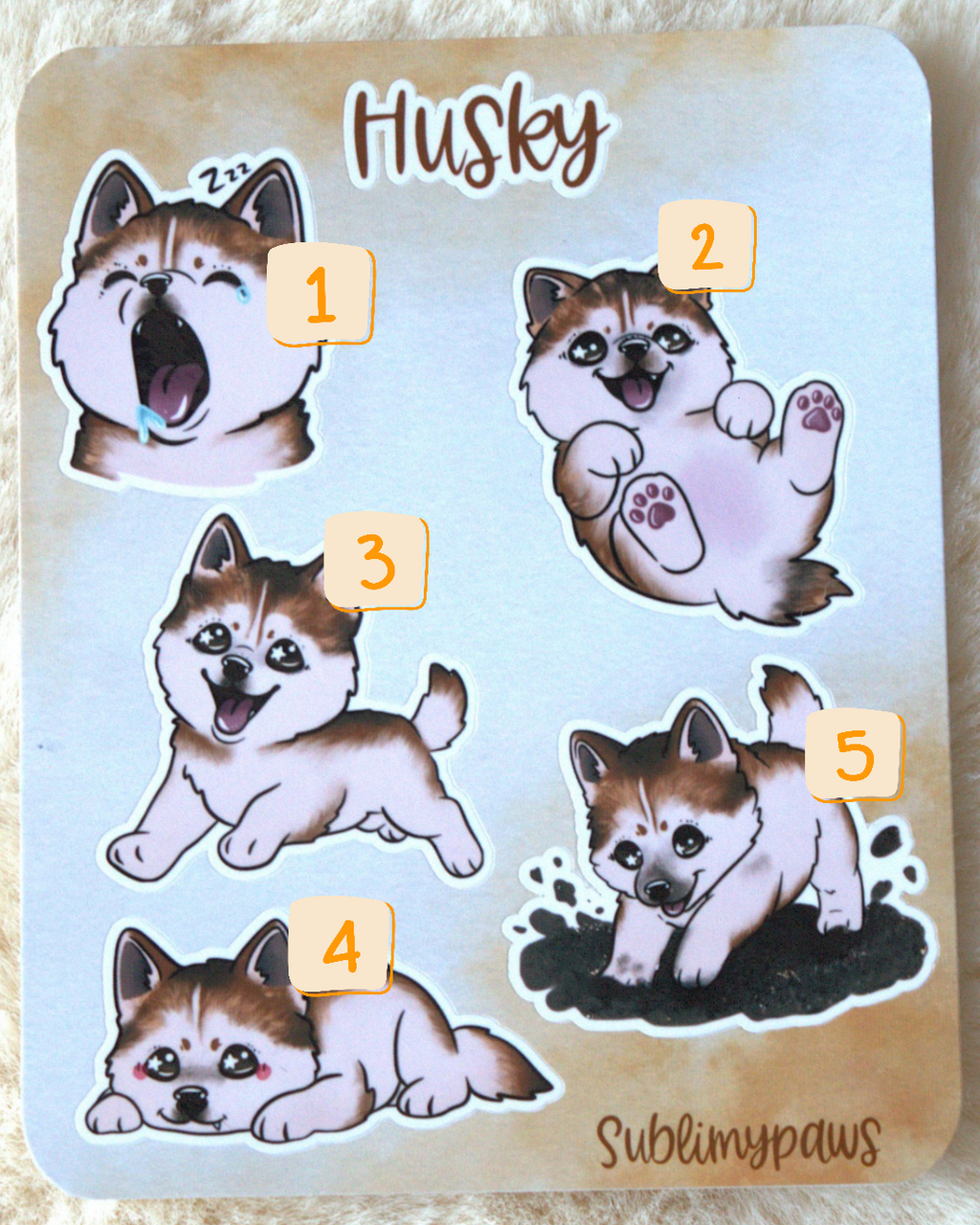 Husky

Zzz

1

2

3

5

4

Sublimypaws